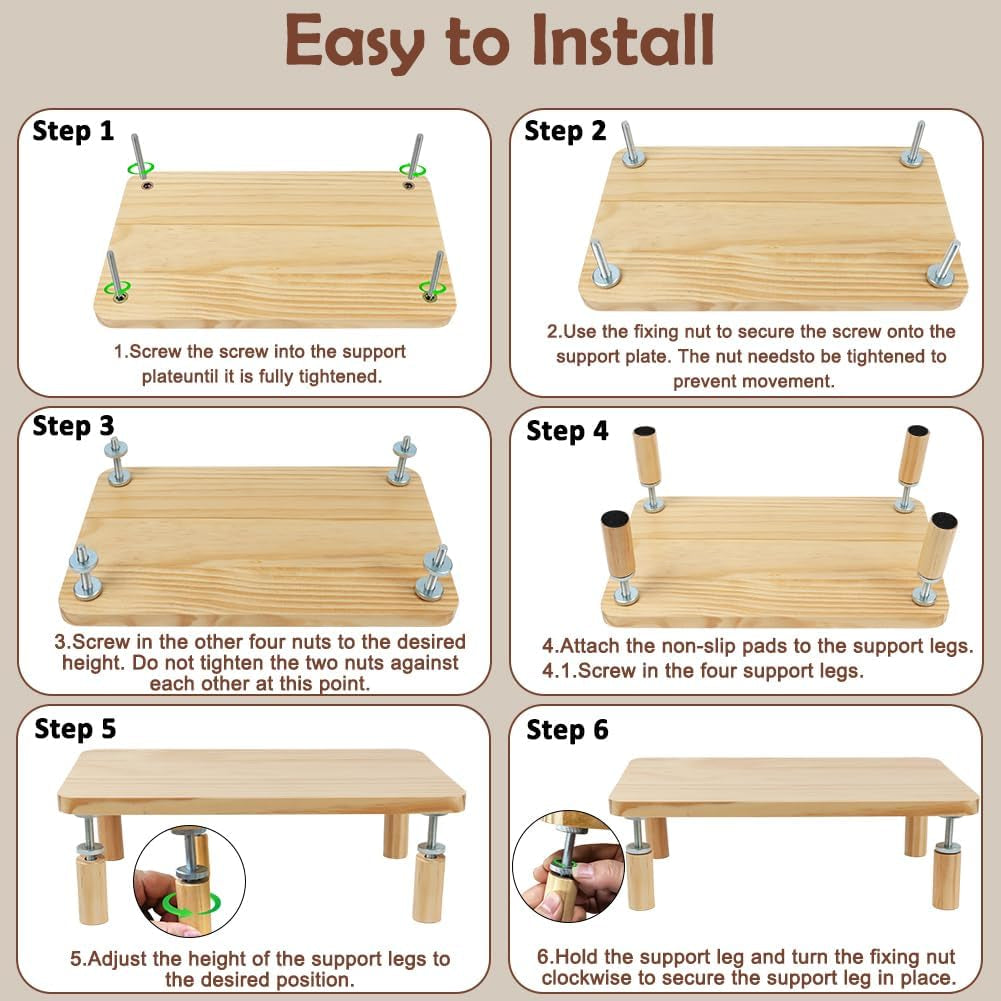 Easy to Install

Step 1

1.Screw the screw into the support plateuntil it is fully tightened.

Step 2

2.Use the fixing nut to secure the screw onto the support plate. The nut needsto be tightened to prevent movement.

Step 3

3.Screw in the other four nuts to the desired height. Do not tighten the two nuts against each other at this point.

Step 4

4.Attach the non-slip pads to the support legs.
4.1.Screw in the four support legs.

Step 5

5.Adjust the height of the support legs to the desired position.

Step 6

6.Hold the support leg and turn the fixing nut clockwise to secure the support leg in place.